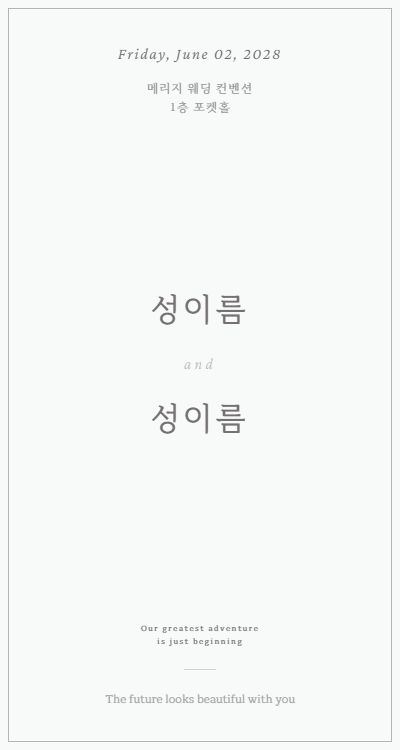 Friday, June 02, 2028

메리지 웨딩 컨벤션
1층 포켓홀

성이름

and

성이름

Our greatest adventure
is just beginning

The future looks beautiful with you